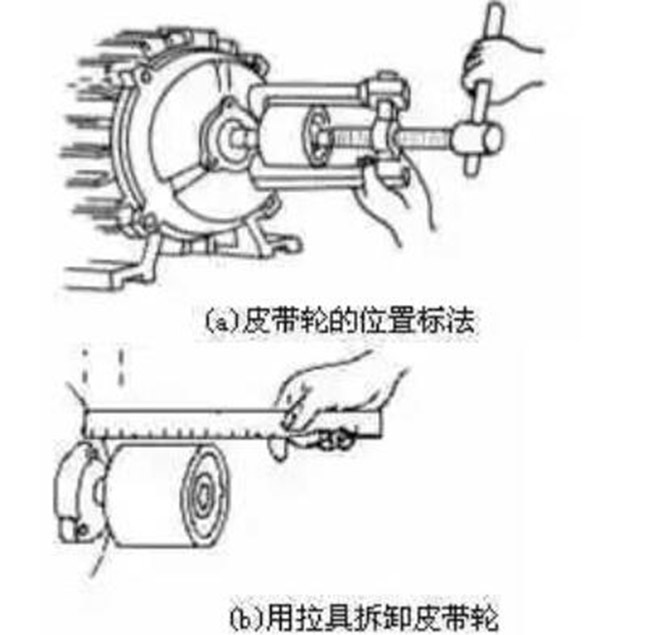 (a)皮带轮的位置标法

(b)用拉具拆卸皮带轮